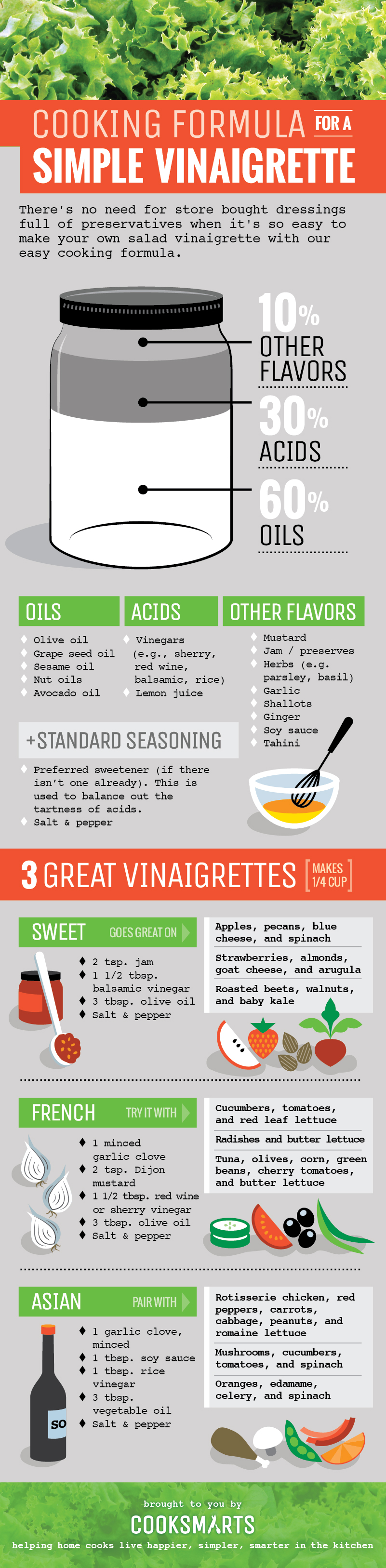 COOKING FORMULA FOR A SIMPLE VINAIGRETTE

There's no need for store bought dressings full of preservatives when it's so easy to make your own salad vinaigrette with our easy cooking formula.

10% OTHER FLAVORS

30% ACIDS

60% OILS

OILS
Olive oil
Grape seed oil
Sesame oil
Nut oils
Avocado oil

ACIDS
Vinegars (e.g., sherry, red wine, balsamic, rice)
Lemon juice

OTHER FLAVORS
Mustard
Jam / preserves
Herbs (e.g. parsley, basil)
Garlic
Shallots
Ginger
Soy sauce
Tahini

+STANDARD SEASONING
Preferred sweetener (if there isn't one already). This is used to balance out the tartness of acids.
Salt & pepper

3 GREAT VINAIGRETTES MAKES 1/4 CUP

SWEET GOES GREAT ON
2 tsp. jam
1 1/2 tbsp. balsamic vinegar
3 tbsp. olive oil
Salt & pepper

Apples, pecans, blue cheese, and spinach
Strawberries, almonds, goat cheese, and arugula
Roasted beets, walnuts, and baby kale

FRENCH TRY IT WITH
1 minced garlic clove
2 tsp. Dijon mustard
1 1/2 tbsp. red wine or sherry vinegar
3 tbsp. olive oil
Salt & pepper

Cucumbers, tomatoes, and red leaf lettuce
Radishes and butter lettuce
Tuna, olives, corn, green beans, cherry tomatoes, and butter lettuce

ASIAN PAIR WITH
1 garlic clove, minced
1 tbsp. soy sauce
1 tbsp. rice vinegar
3 tbsp. vegetable oil
Salt & pepper

SO

Rotisserie chicken, red peppers, carrots, cabbage, peanuts, and romaine lettuce
Mushrooms, cucumbers, tomatoes, and spinach
Oranges, edamame, celery, and spinach

brought to you by
COOKSMARTS
helping home cooks live happier, simpler, smarter in the kitchen