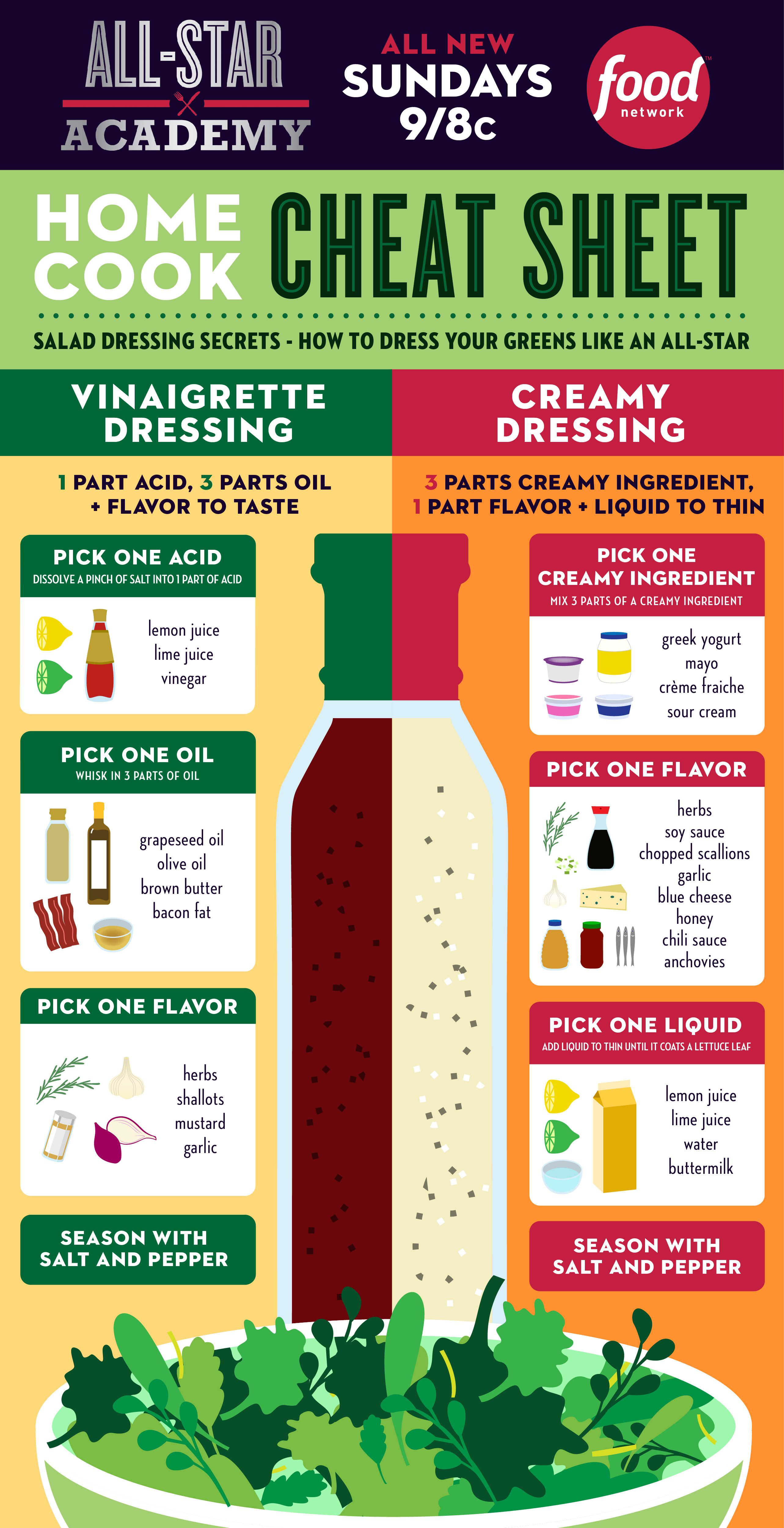 ALL-STAR ACADEMY

ALL NEW SUNDAYS 9/8c

food network

HOME COOK CHEAT SHEET

SALAD DRESSING SECRETS - HOW TO DRESS YOUR GREENS LIKE AN ALL-STAR

VINAIGRETTE DRESSING

1 PART ACID, 3 PARTS OIL + FLAVOR TO TASTE

PICK ONE ACID
DISSOLVE A PINCH OF SALT INTO 1 PART OF ACID

lemon juice
lime juice
vinegar

PICK ONE OIL
WHISK IN 3 PARTS OF OIL

grapeseed oil
olive oil
brown butter
bacon fat

PICK ONE FLAVOR

herbs
shallots
mustard
garlic

SEASON WITH SALT AND PEPPER

CREAMY DRESSING

3 PARTS CREAMY INGREDIENT, 1 PART FLAVOR + LIQUID TO THIN

PICK ONE CREAMY INGREDIENT
MIX 3 PARTS OF A CREAMY INGREDIENT

greek yogurt
mayo
crème fraiche
sour cream

PICK ONE FLAVOR

herbs
soy sauce
chopped scallions
garlic
blue cheese
honey
chili sauce
anchovies

PICK ONE LIQUID
ADD LIQUID TO THIN UNTIL IT COATS A LETTUCE LEAF

lemon juice
lime juice
water
buttermilk

SEASON WITH SALT AND PEPPER